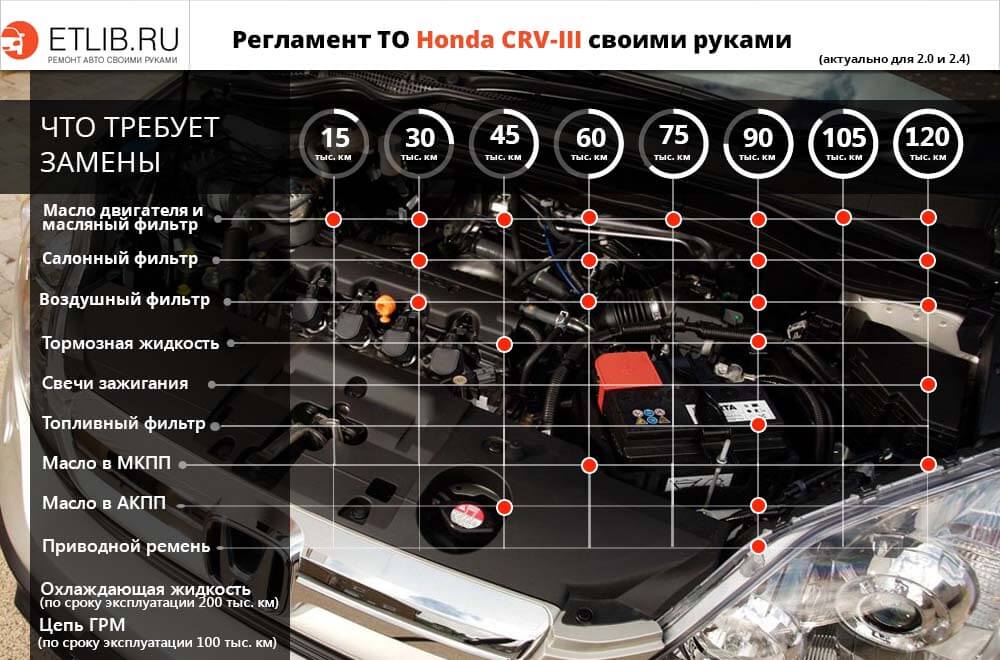 ETLIB.RU
РЕМОНТ АВТО СВОИМИ РУКАМИ

Регламент ТО Honda CRV-III своими руками
(актуально для 2.0 и 2.4)

ЧТО ТРЕБУЕТ ЗАМЕНЫ

15 тыс. км
30 тыс. км
45 тыс. км
60 тыс. км
75 тыс. км
90 тыс. км
105 тыс. км
120 тыс. км

Масло двигателя и масляный фильтр
Салонный фильтр
Воздушный фильтр
Тормозная жидкость
Свечи зажигания
Топливный фильтр
Масло в МКПП
Масло в АКПП
Приводной ремень
Охлаждающая жидкость (по сроку эксплуатации 200 тыс. км)
Цепь ГРМ (по сроку эксплуатации 100 тыс. км)